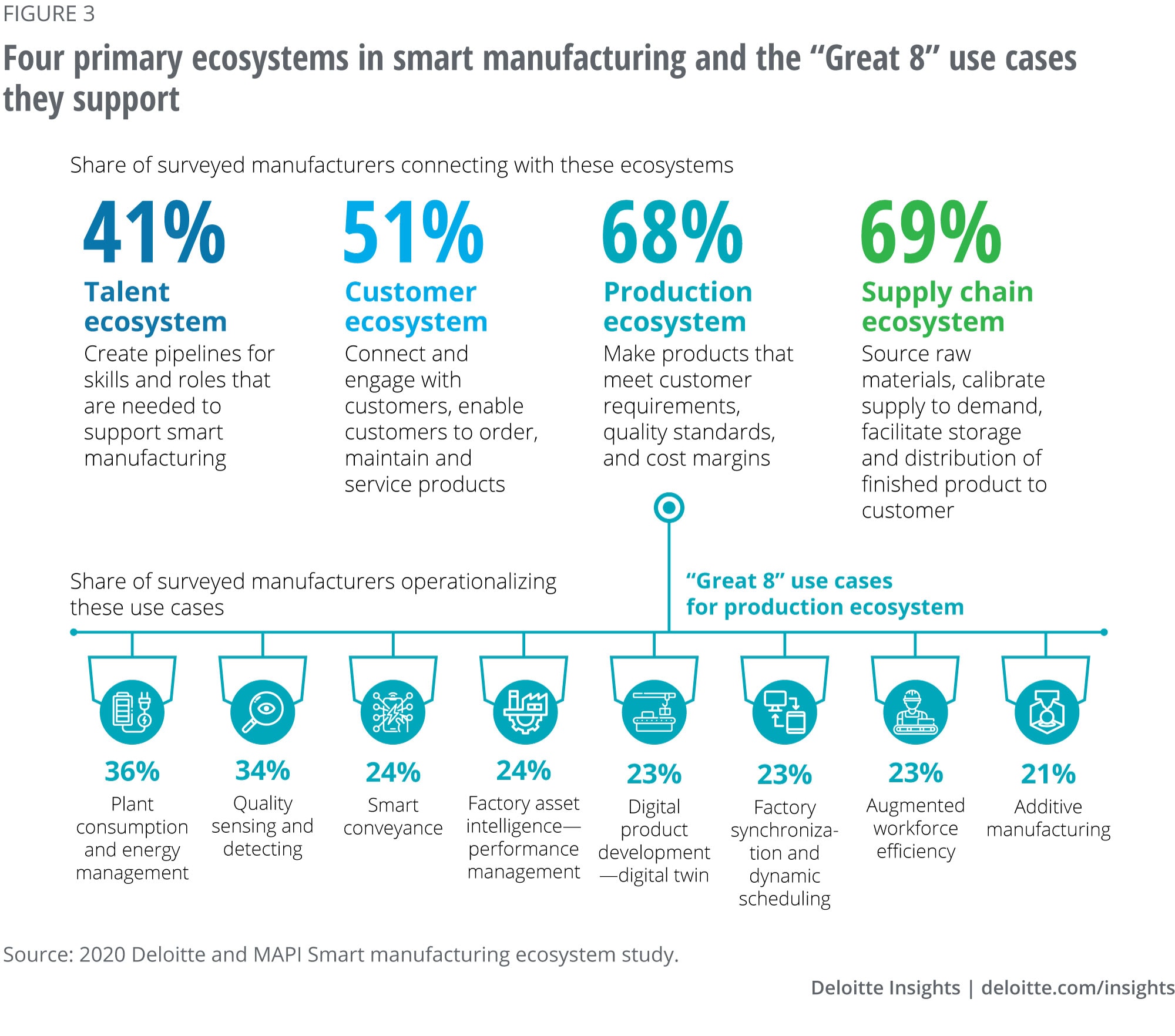 FIGURE 3

Four primary ecosystems in smart manufacturing and the “Great 8” use cases they support

Share of surveyed manufacturers connecting with these ecosystems

41%
Talent ecosystem
Create pipelines for skills and roles that are needed to support smart manufacturing

51%
Customer ecosystem
Connect and engage with customers, enable customers to order, maintain and service products

68%
Production ecosystem
Make products that meet customer requirements, quality standards, and cost margins

69%
Supply chain ecosystem
Source raw materials, calibrate supply to demand, facilitate storage and distribution of finished product to customer

Share of surveyed manufacturers operationalizing these use cases

“Great 8” use cases for production ecosystem

36%
Plant consumption and energy management

34%
Quality sensing and detecting

24%
Smart conveyance

24%
Factory asset intelligence—performance management

23%
Digital product development—digital twin

23%
Factory synchronization and dynamic scheduling

23%
Augmented workforce efficiency

21%
Additive manufacturing

Source: 2020 Deloitte and MAPI Smart manufacturing ecosystem study.

Deloitte Insights | deloitte.com/insights